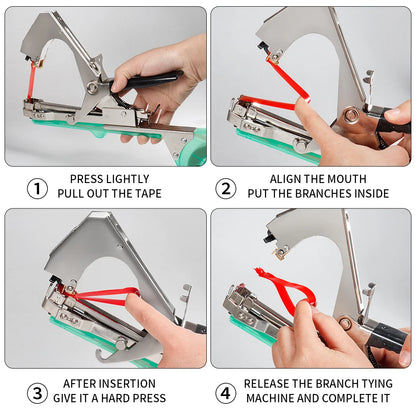 1 PRESS LIGHTLY PULL OUT THE TAPE

2 ALIGN THE MOUTH PUT THE BRANCHES INSIDE

3 AFTER INSERTION GIVE IT A HARD PRESS

4 RELEASE THE BRANCH TYING MACHINE AND COMPLETE IT