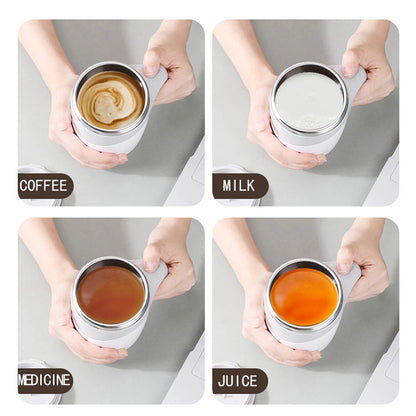 COFFEE

MILK

MEDICINE

JUICE