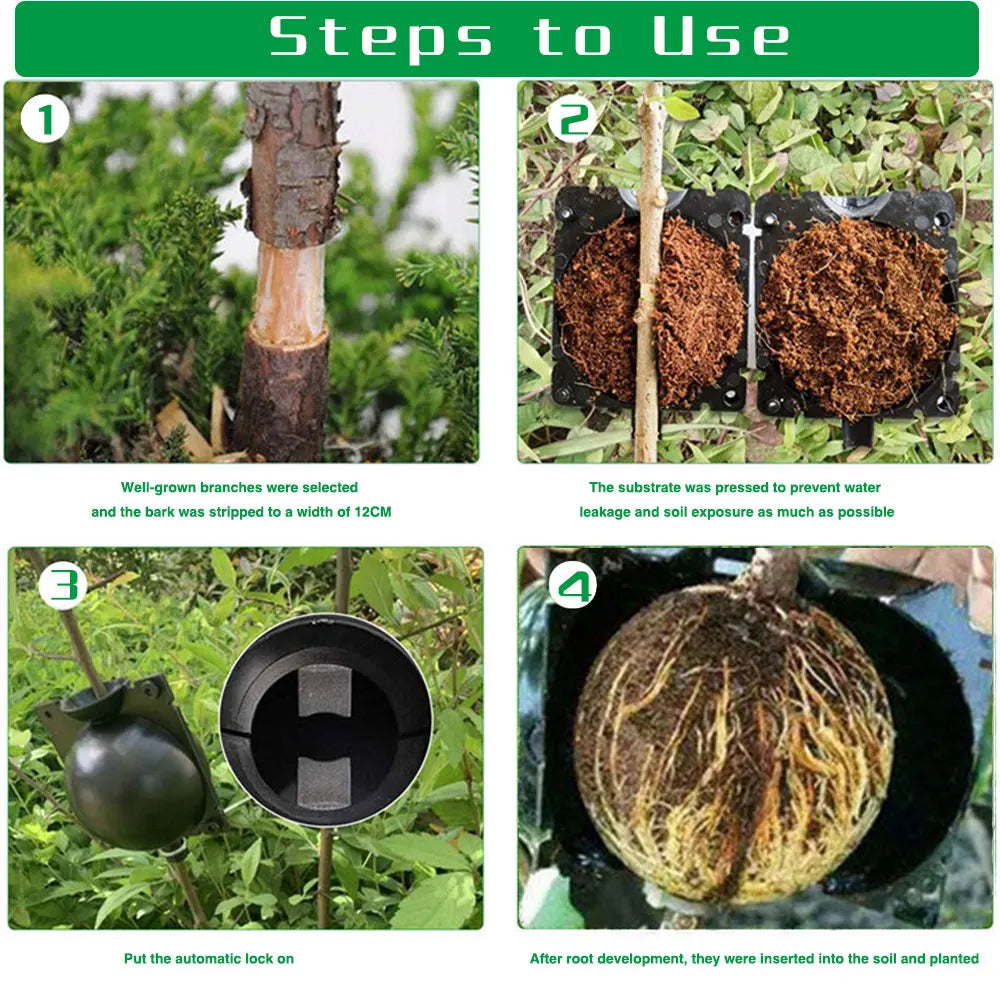 Steps to Use

1

Well-grown branches were selected and the bark was stripped to a width of 12CM

2

The substrate was pressed to prevent water leakage and soil exposure as much as possible

3

Put the automatic lock on

4

After root development, they were inserted into the soil and planted